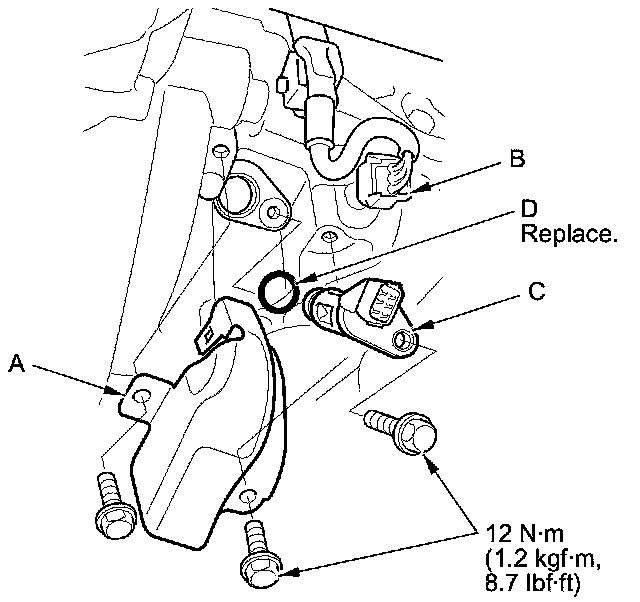 B

D
Replace.

C

A

12 N·m
(1.2 kgf·m,
8.7 lbf·ft)