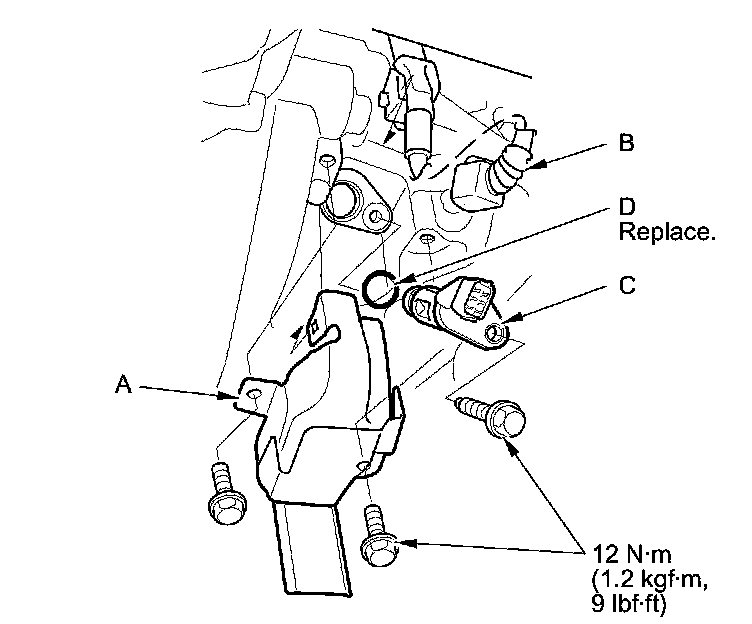 B

D
Replace.

C

A

12 N·m
(1.2 kgf·m,
9 lbf·ft)