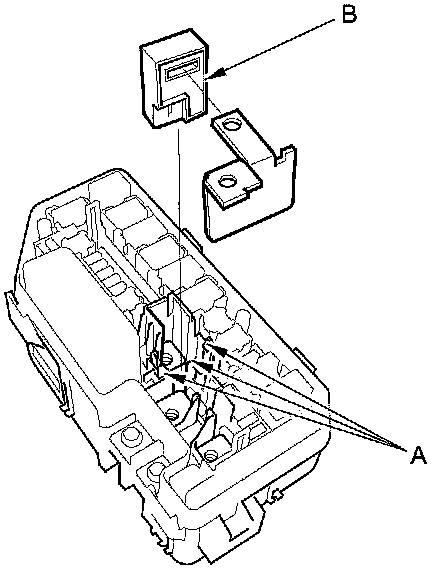 B

A