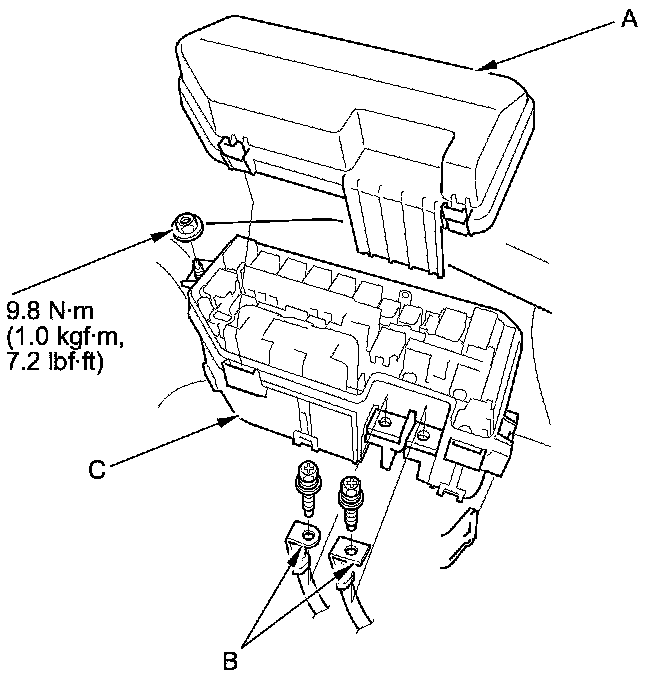 A

9.8 N·m
(1.0 kgf·m,
7.2 lbf·ft)

C

B