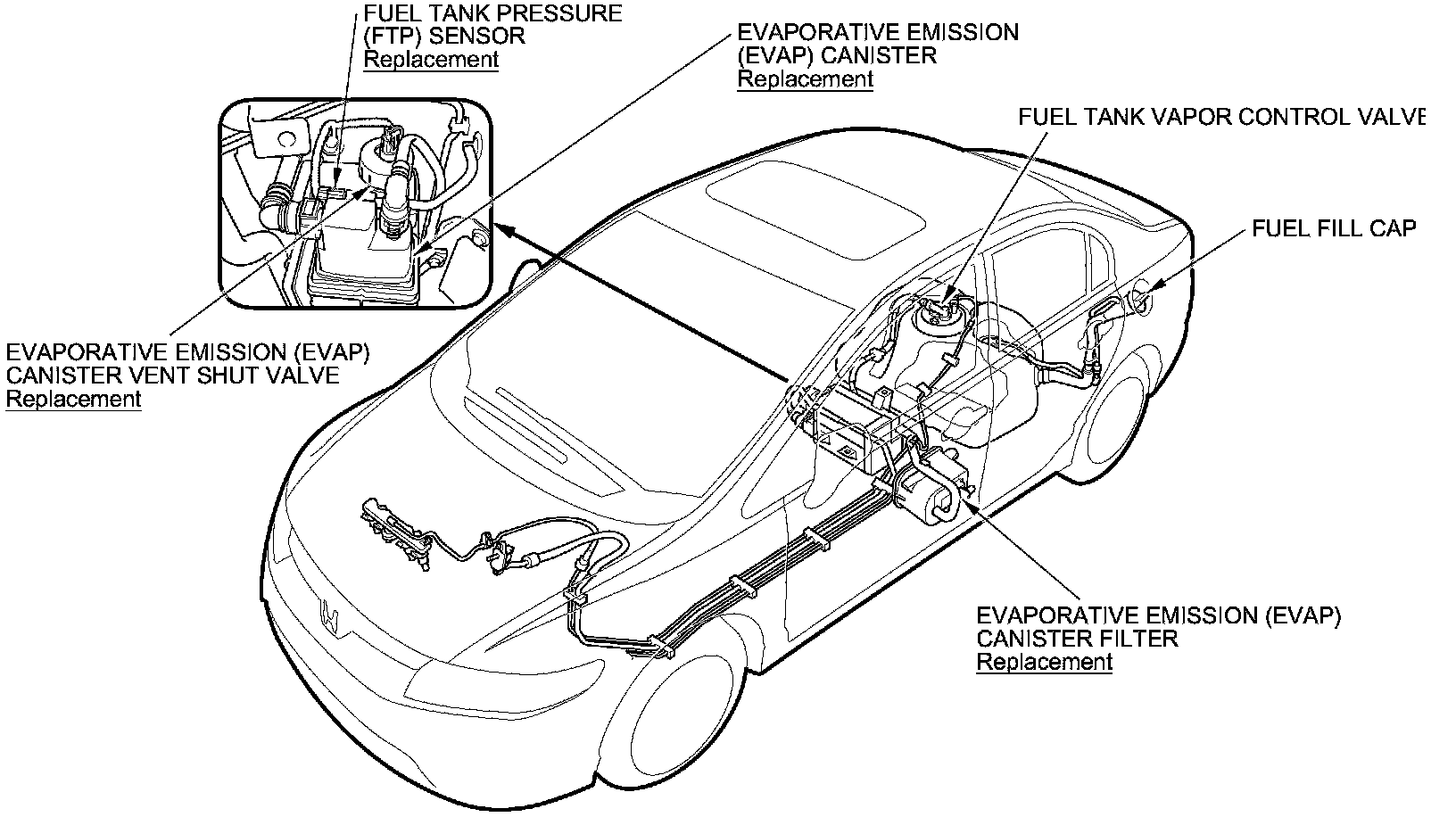 FUEL TANK PRESSURE (FTP) SENSOR
Replacement

EVAPORATIVE EMISSION (EVAP) CANISTER
Replacement

FUEL TANK VAPOR CONTROL VALVE

FUEL FILL CAP

EVAPORATIVE EMISSION (EVAP) CANISTER VENT SHUT VALVE
Replacement

EVAPORATIVE EMISSION (EVAP) CANISTER FILTER
Replacement