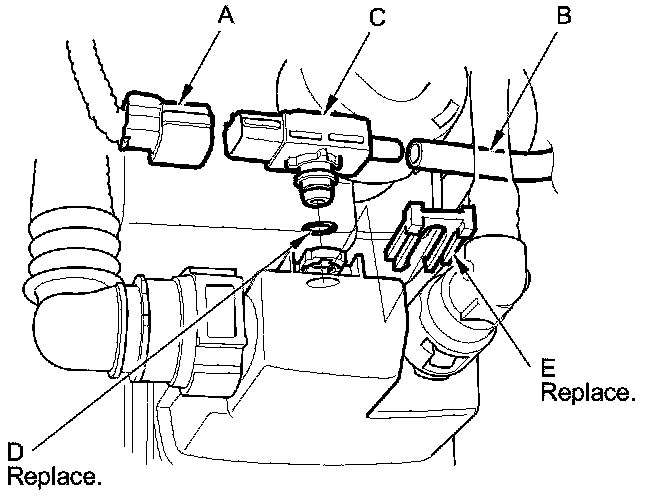 A
C
B
E
Replace.
D
Replace.