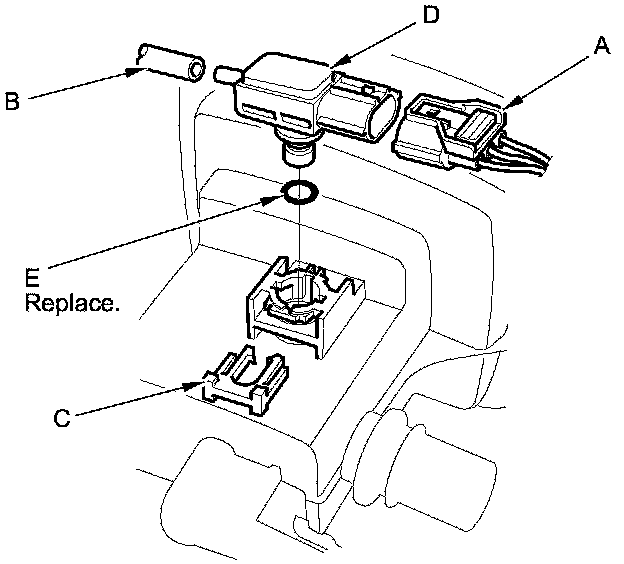 D
A
B
E
Replace.
C