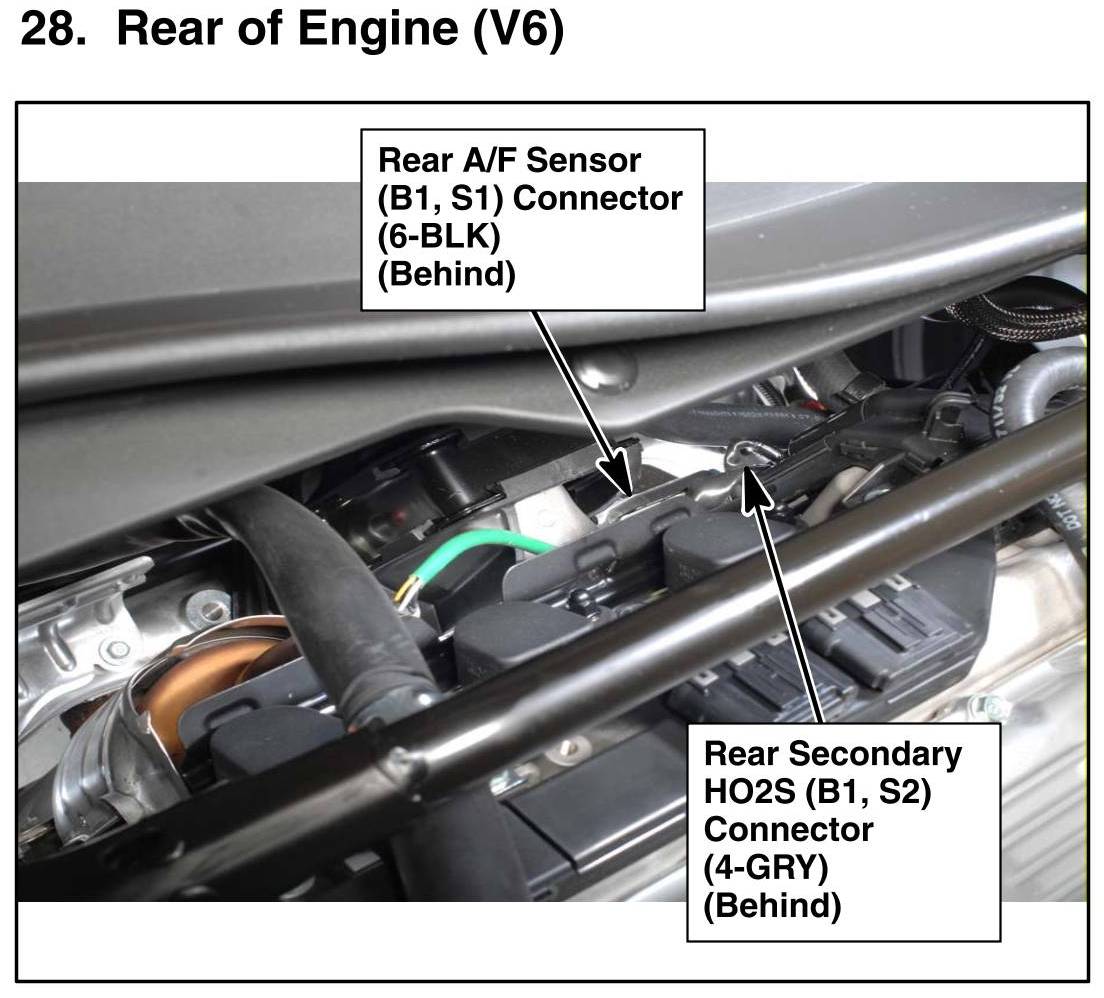 28. Rear of Engine (V6)

Rear A/F Sensor (B1, S1) Connector (6-BLK) (Behind)

Rear Secondary HO2S (B1, S2) Connector (4-GRY) (Behind)