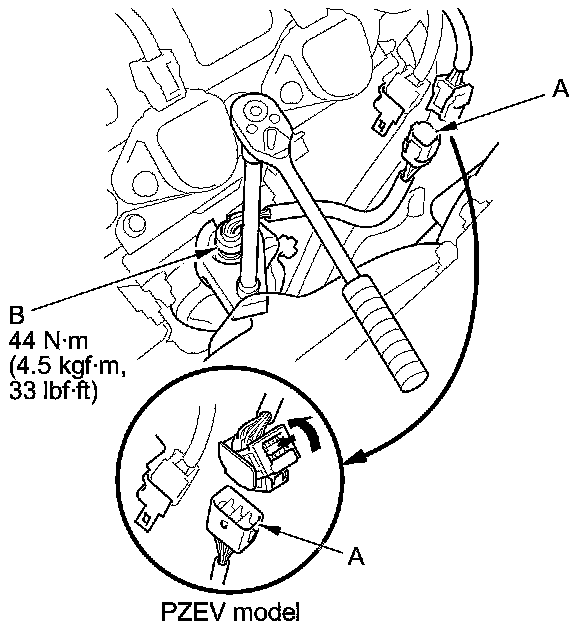 A

B
44 N·m
(4.5 kgf·m,
33 lbf·ft)

A

PZEV model