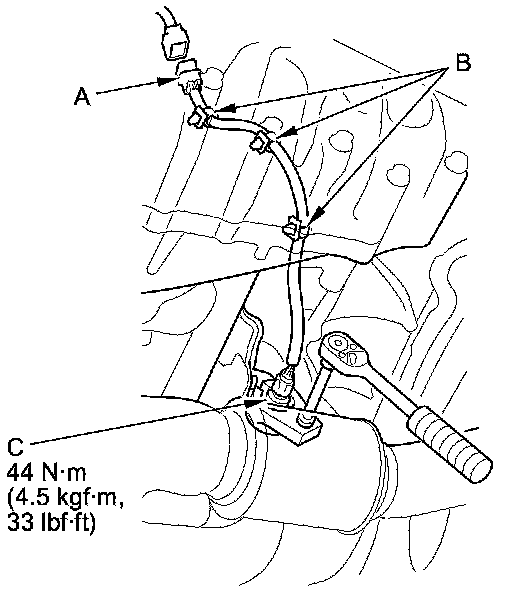 B

A

C
44 N·m
(4.5 kgf·m,
33 lbf·ft)