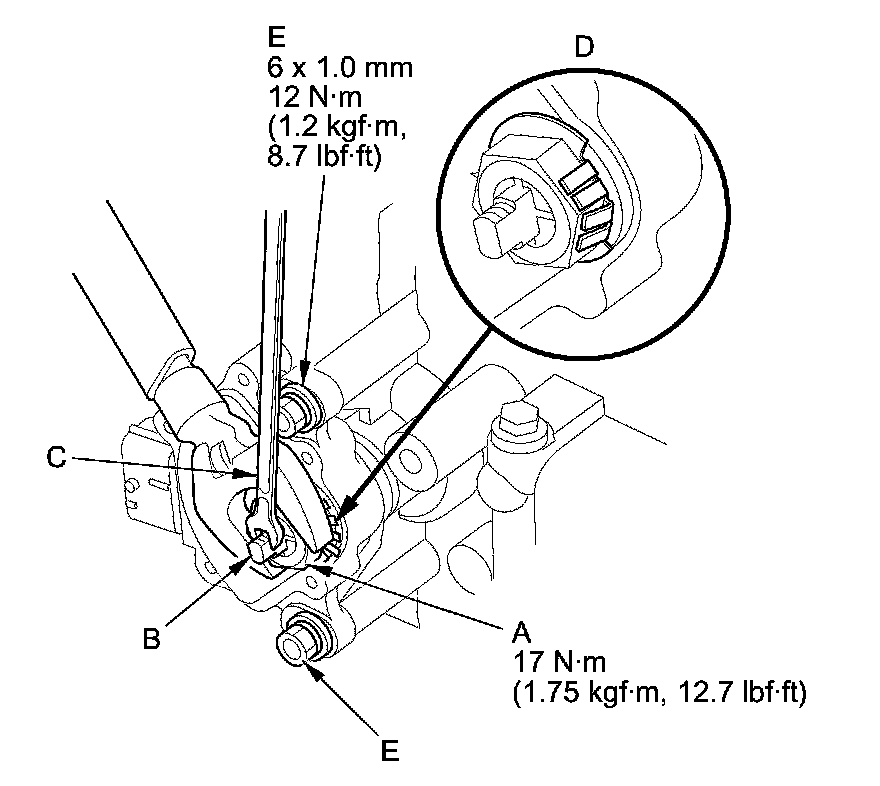 E
6 x 1.0 mm
12 N·m
(1.2 kgf·m,
8.7 lbf·ft)

D

C

B

A
17 N·m
(1.75 kgf·m, 12.7 lbf·ft)

E