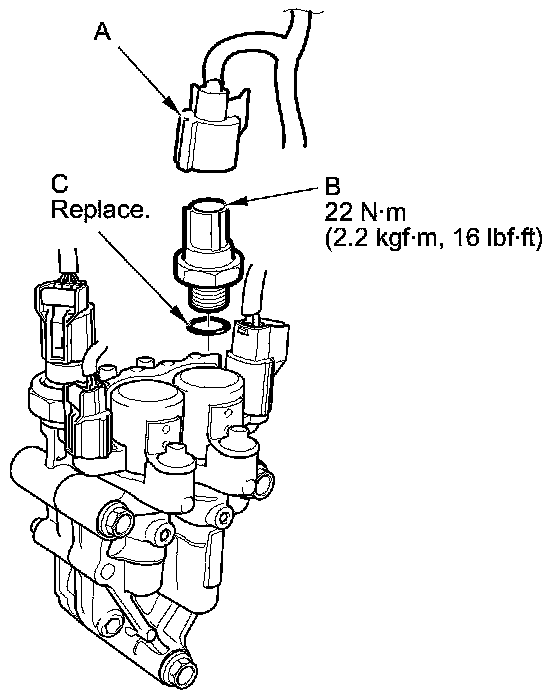 A

C
Replace.

B
22 N·m
(2.2 kgf·m, 16 lbf·ft)