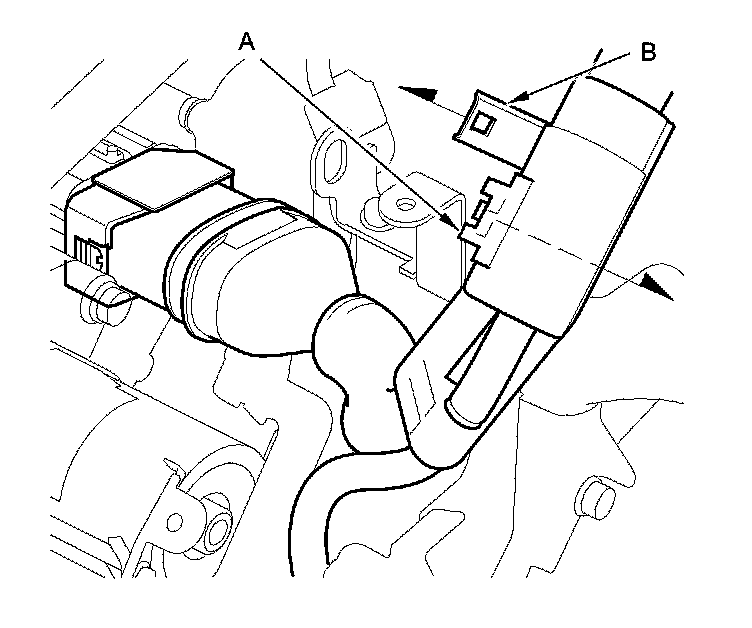 A
B