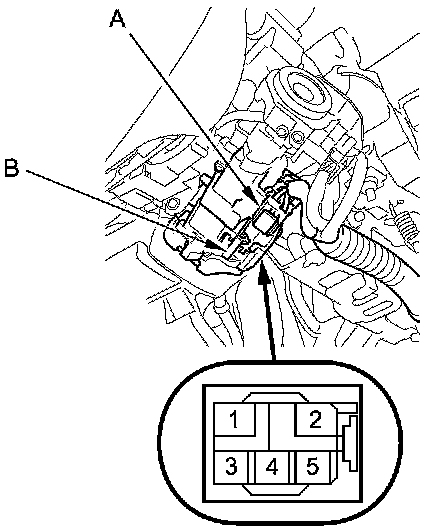 A
B
1
2
3
4
5