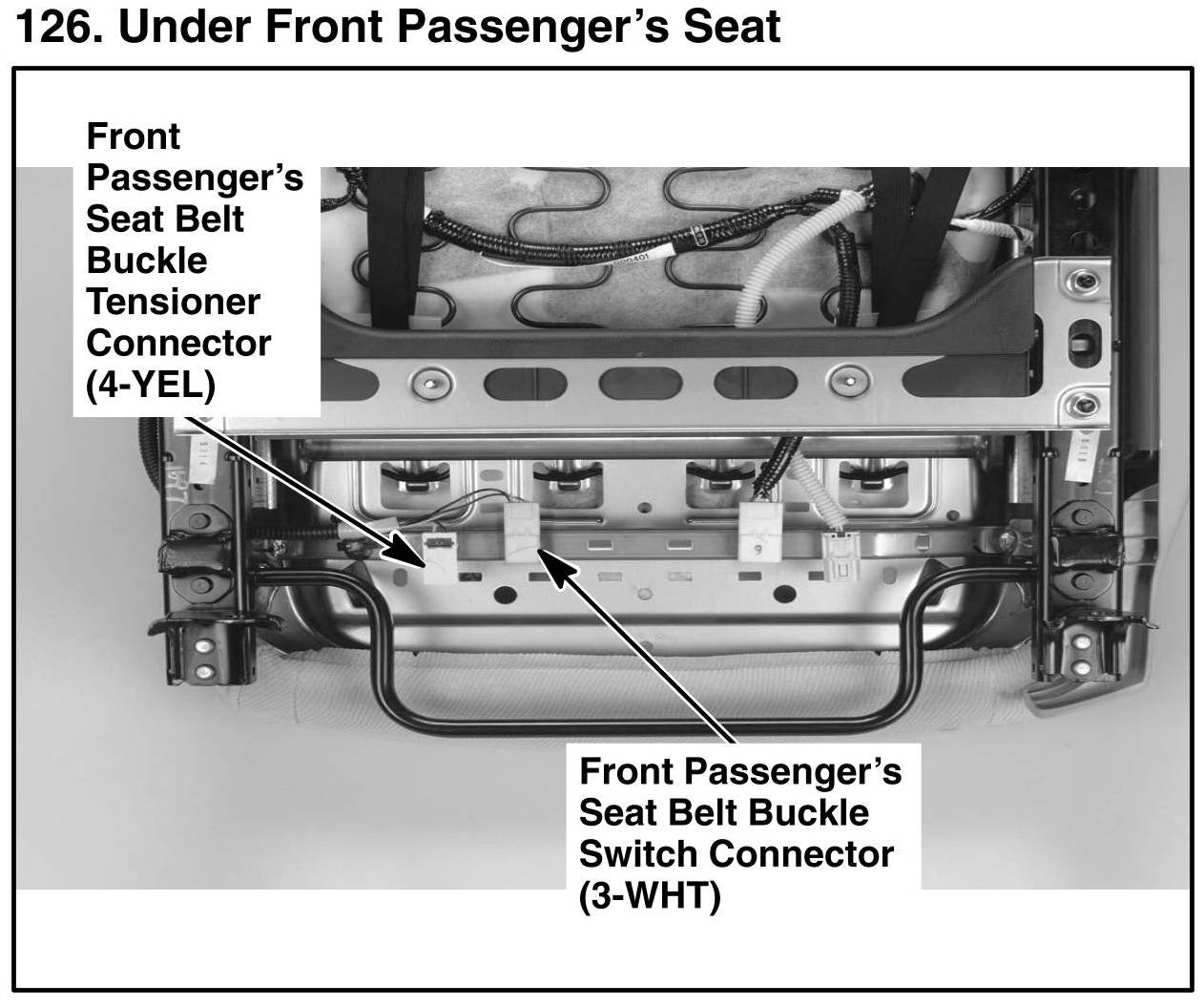 126. Under Front Passenger's Seat

Front Passenger's Seat Belt Buckle Tensioner Connector (4-YEL)

Front Passenger's Seat Belt Buckle Switch Connector (3-WHT)