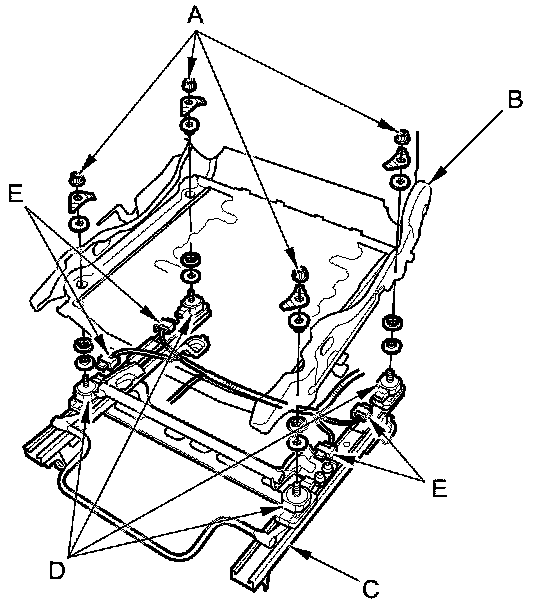 A
B
E
E
D
C