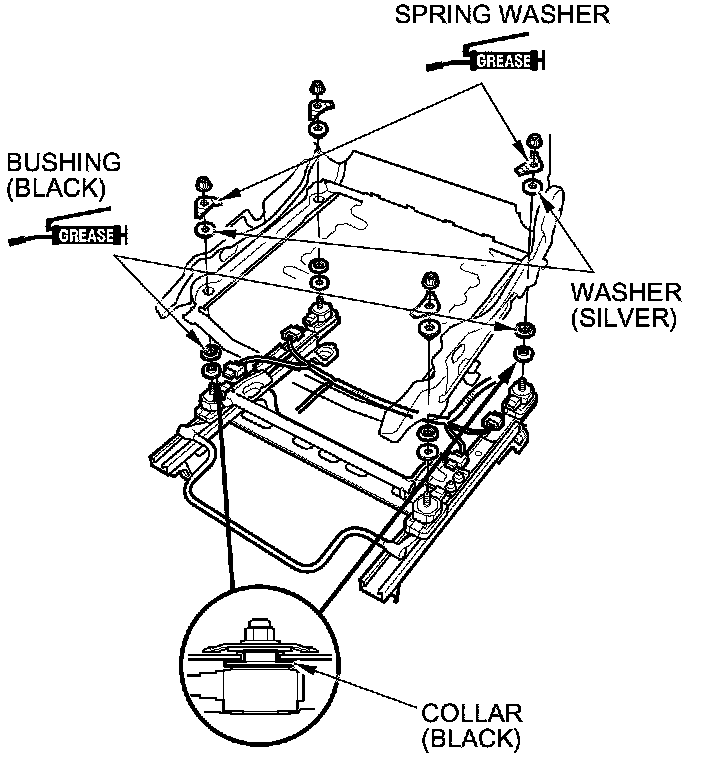 SPRING WASHER

GREASE

BUSHING
(BLACK)

GREASE

WASHER
(SILVER)

COLLAR
(BLACK)