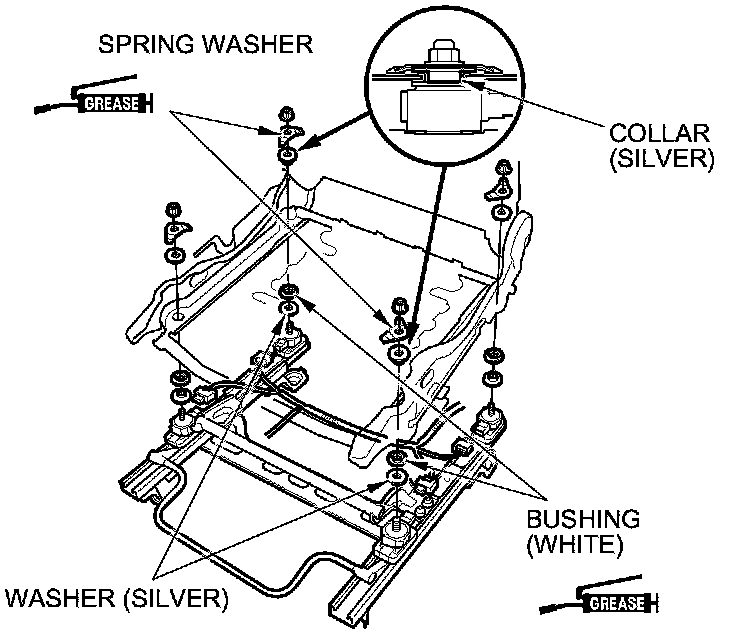 SPRING WASHER

GREASE

COLLAR
(SILVER)

BUSHING
(WHITE)

WASHER (SILVER)

GREASE