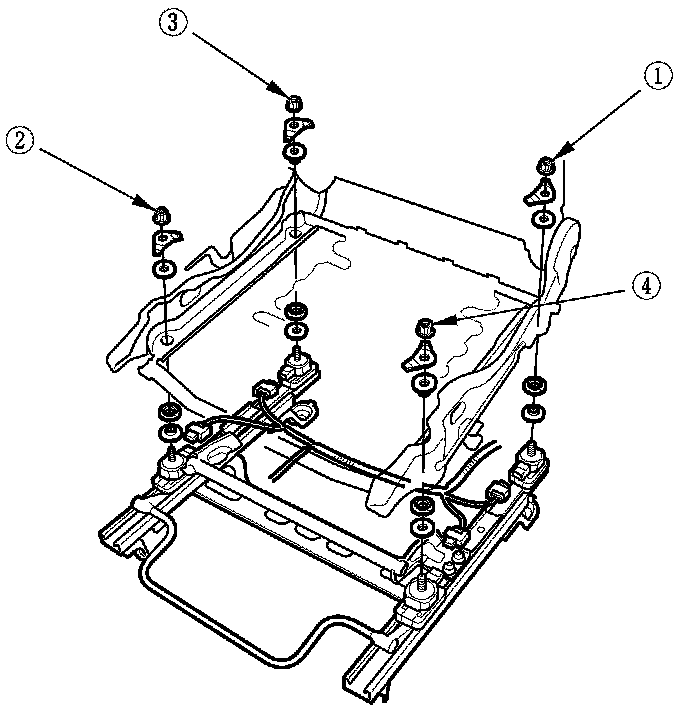 ③
①
②
④