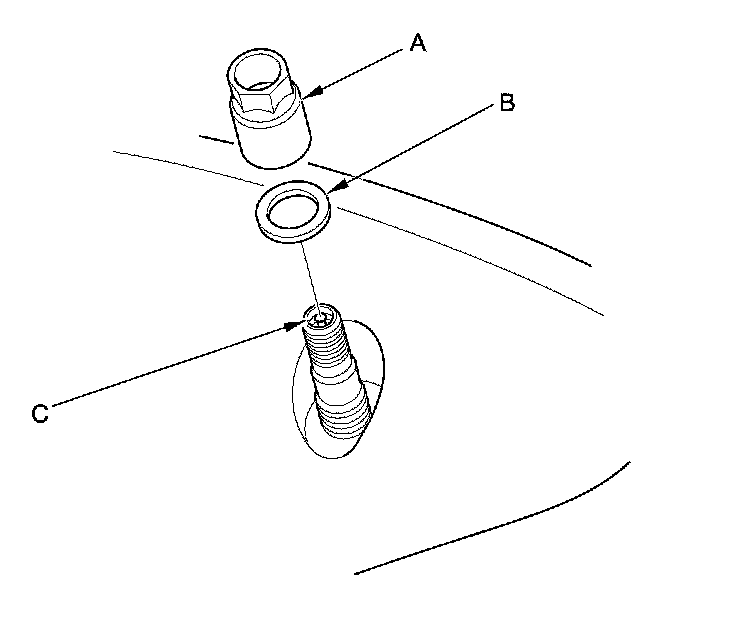 A

B

C