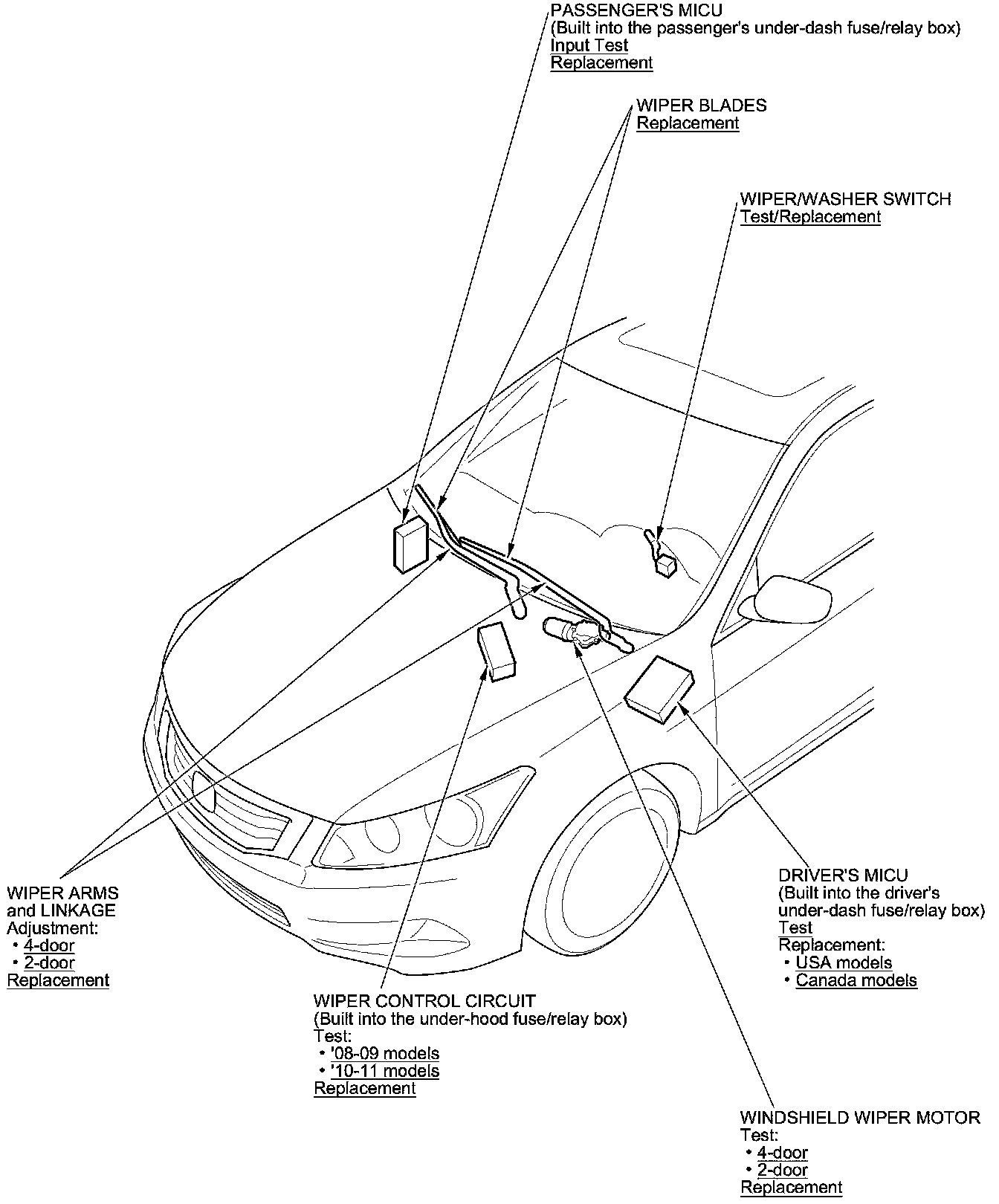 PASSENGER'S MICU
(Built into the passenger's under-dash fuse/relay box)
Input Test
Replacement

WIPER BLADES
Replacement

WIPER/WASHER SWITCH
Test/Replacement

WIPER ARMS
and LINKAGE
Adjustment:
• 4-door
• 2-door
Replacement

WIPER CONTROL CIRCUIT
(Built into the under-hood fuse/relay box)
Test:
• '08-09 models
• '10-11 models
Replacement

DRIVER'S MICU
(Built into the driver's under-dash fuse/relay box)
Test
Replacement:
• USA models
• Canada models

WINDSHIELD WIPER MOTOR
Test:
• 4-door
• 2-door
Replacement