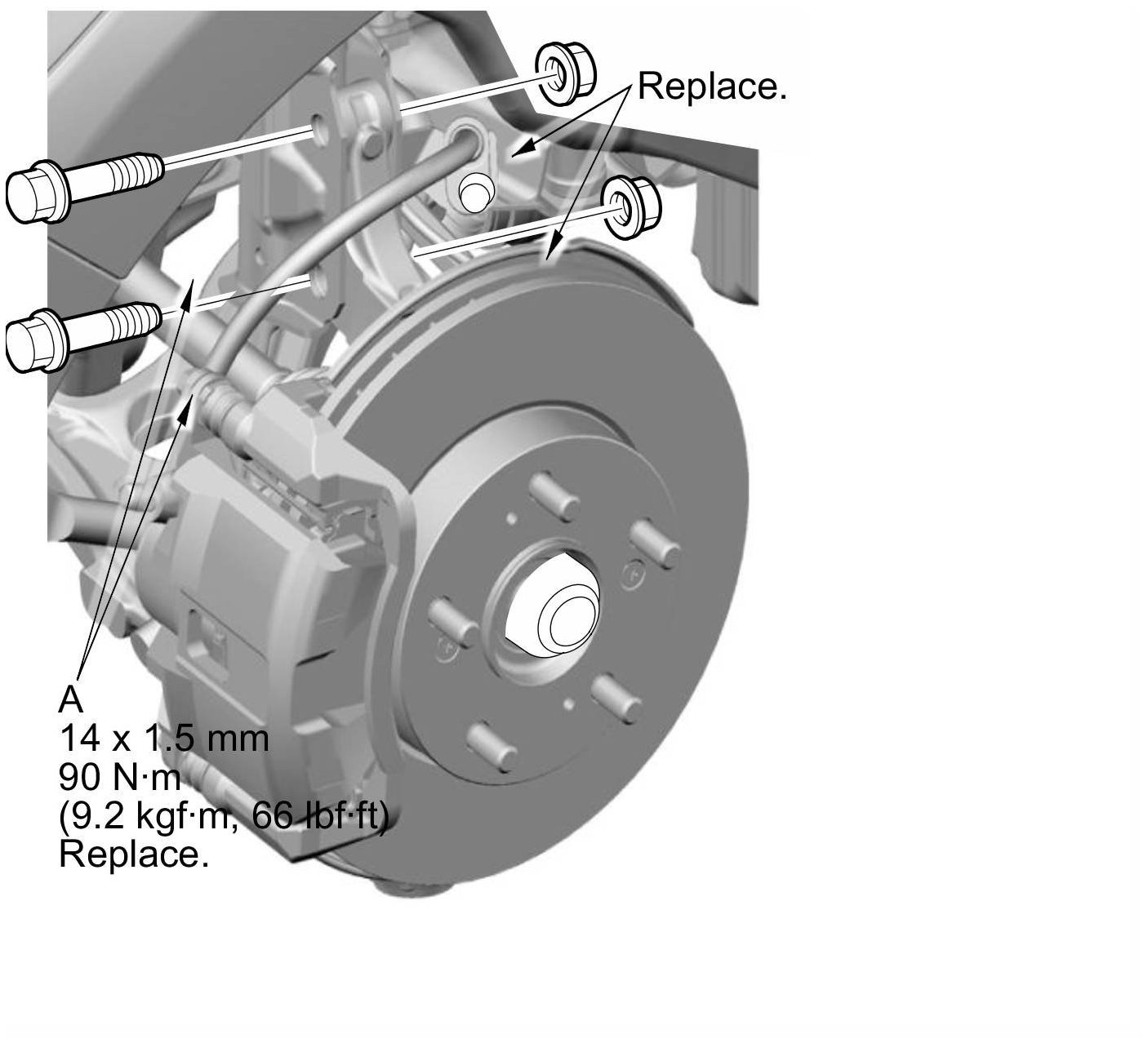 Replace.

A
14 x 1.5 mm
90 N·m
(9.2 kgf·m, 66 lbf·ft)
Replace.