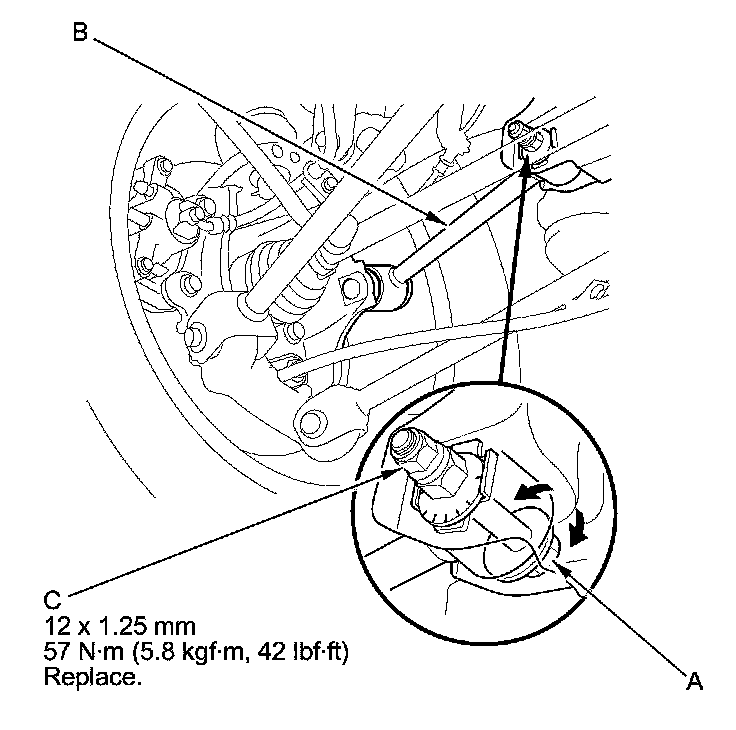 B

C
12 x 1.25 mm
57 N·m (5.8 kgf·m, 42 lbf·ft)
Replace.

A