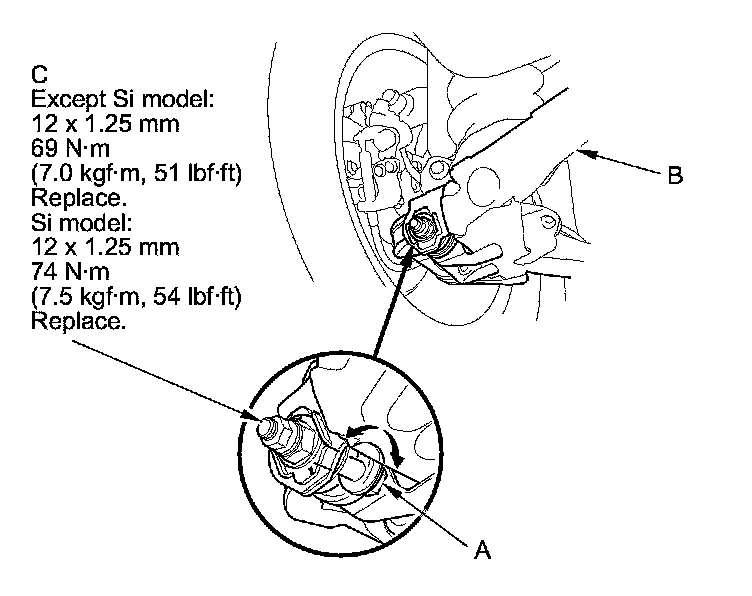 C
Except Si model:
12 x 1.25 mm
69 N·m
(7.0 kgf·m, 51 lbf·ft)
Replace.
Si model:
12 x 1.25 mm
74 N·m
(7.5 kgf·m, 54 lbf·ft)
Replace.

B

A