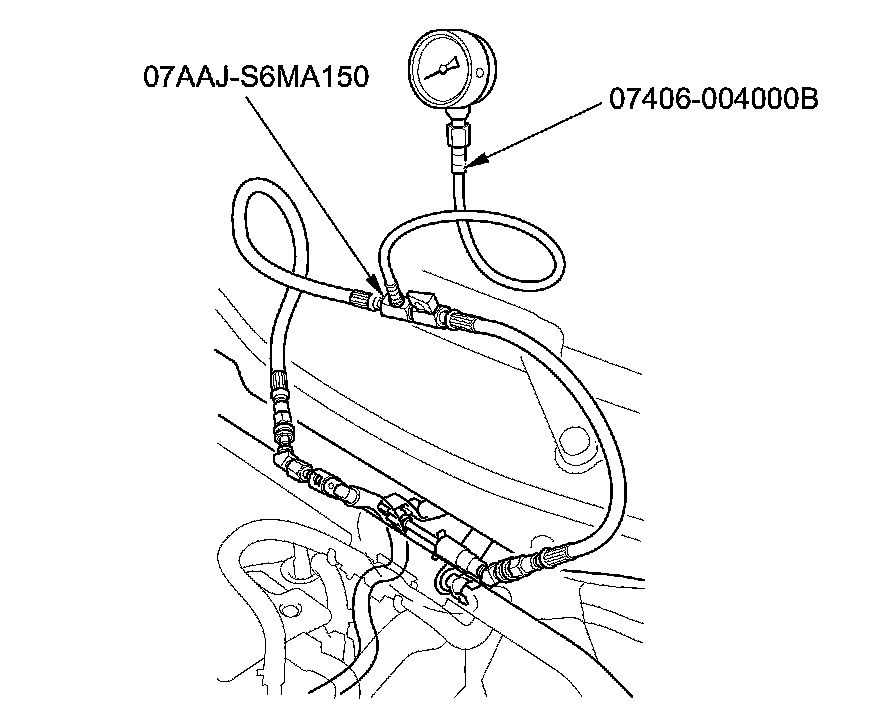 07AAJ-S6MA150

07406-004000B