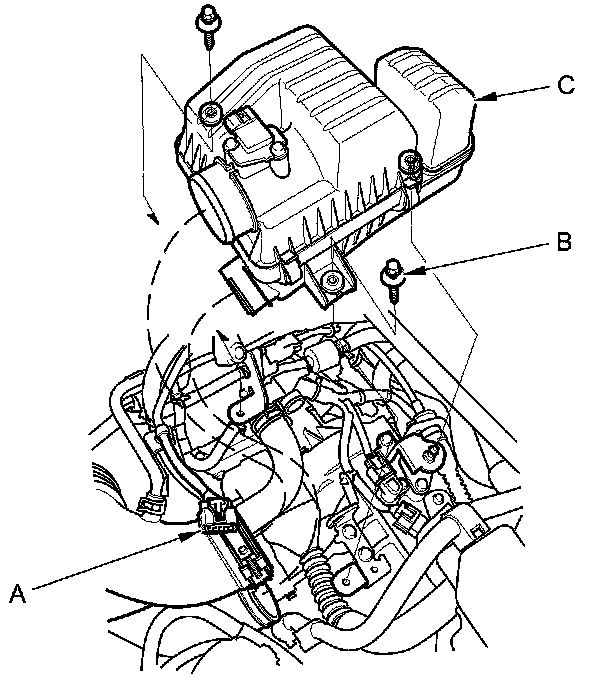 C

B

A