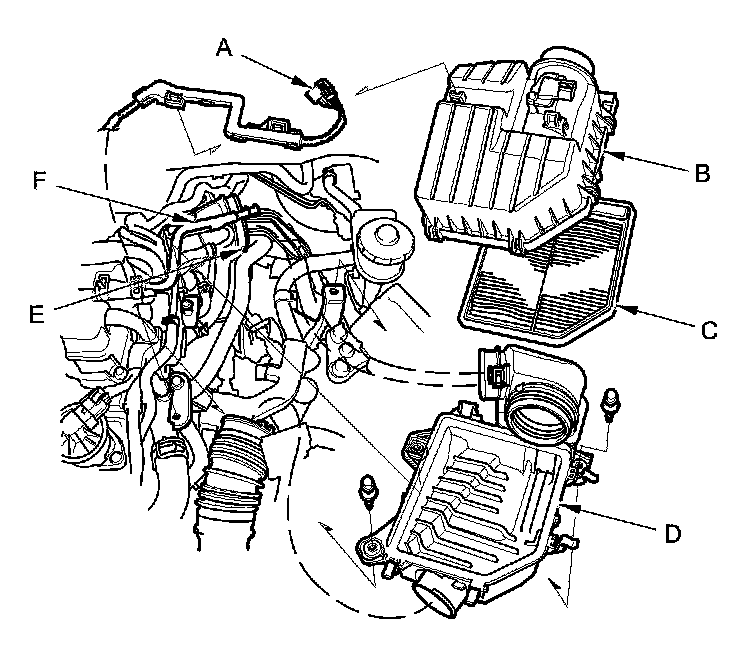 A
B
F
E
C
D