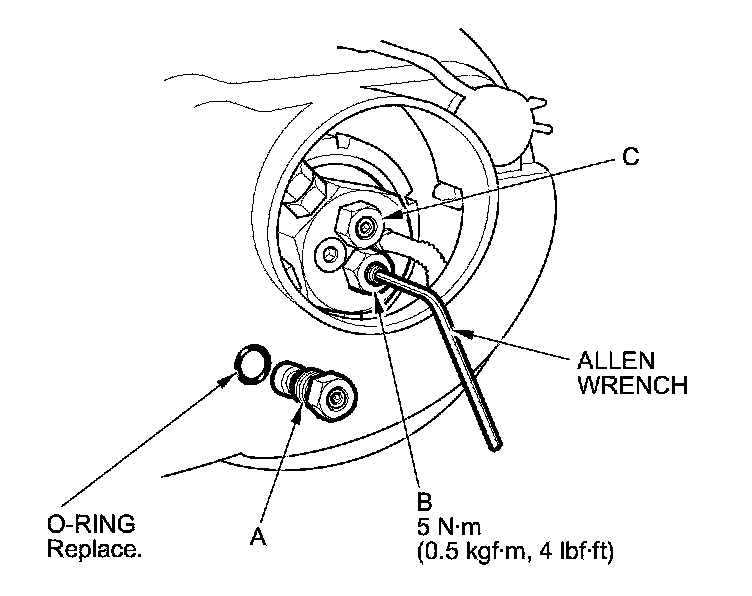 C

ALLEN WRENCH

O-RING Replace.

A

B
5 N·m
(0.5 kgf·m, 4 lbf·ft)