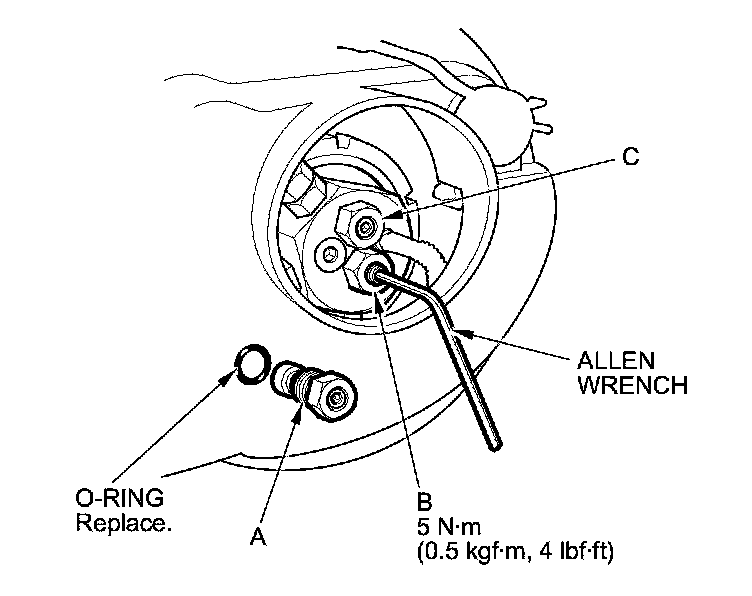 C

ALLEN
WRENCH

O-RING
Replace.

A

B
5 N·m
(0.5 kgf·m, 4 lbf·ft)