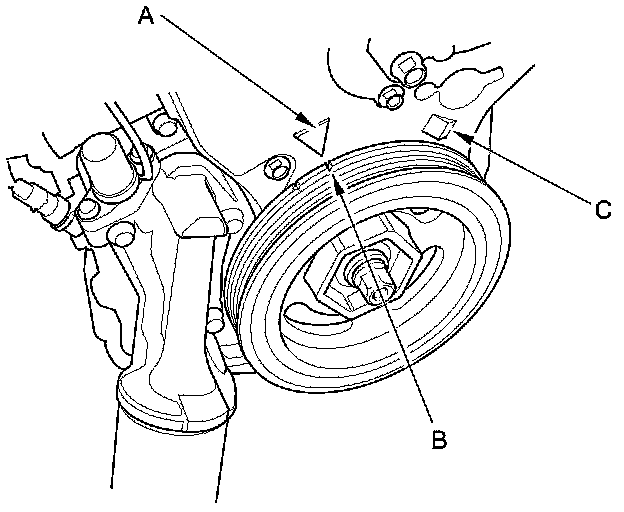 A
C
B