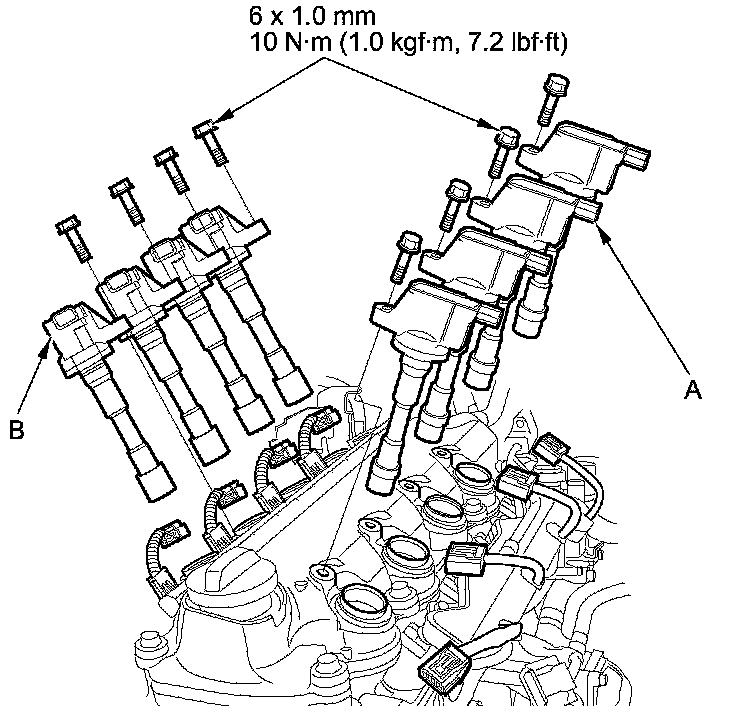 6 x 1.0 mm
10 N·m (1.0 kgf·m, 7.2 lbf·ft)

A

B