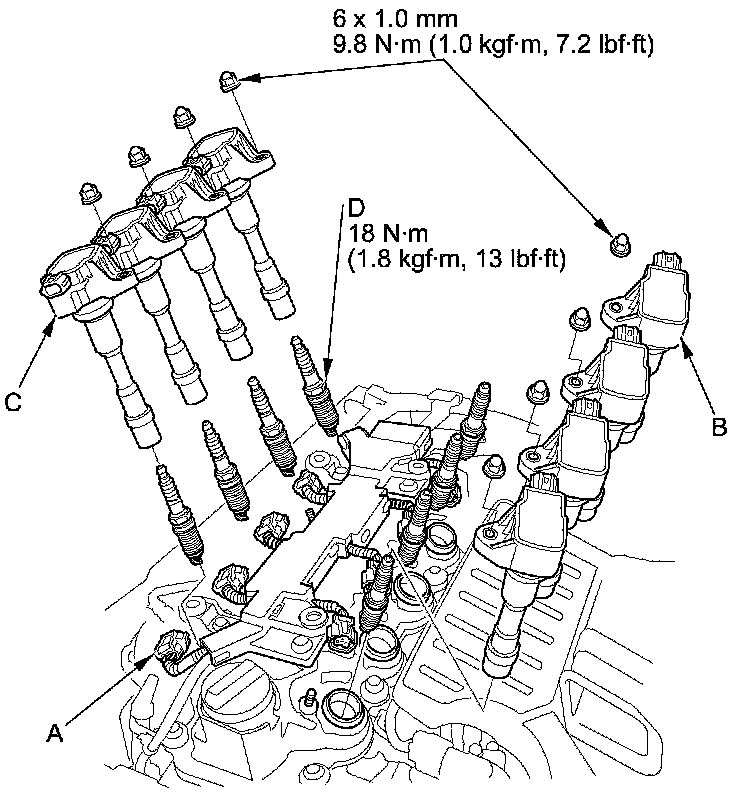 6 x 1.0 mm
9.8 N·m (1.0 kgf·m, 7.2 lbf·ft)

D
18 N·m
(1.8 kgf·m, 13 lbf·ft)

C

B

A