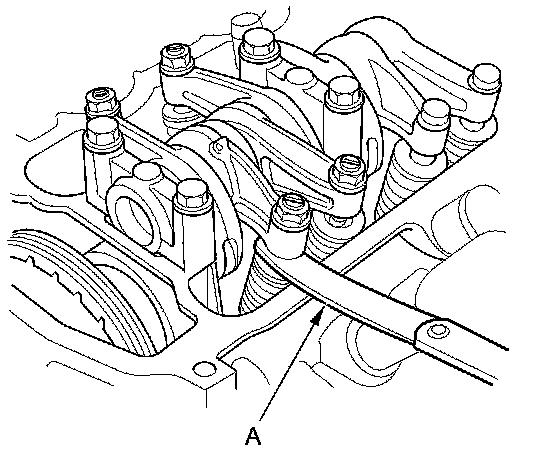 A