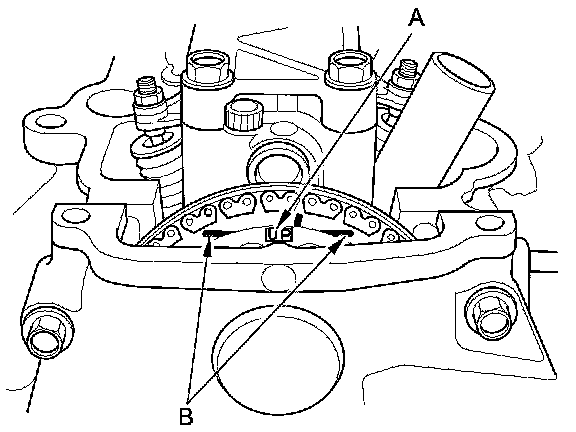 A
UP
B