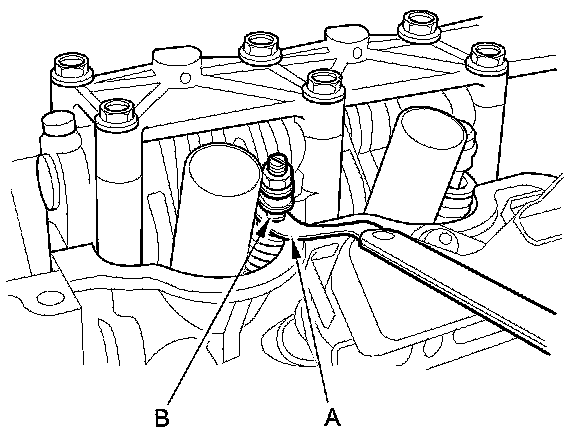 B
A