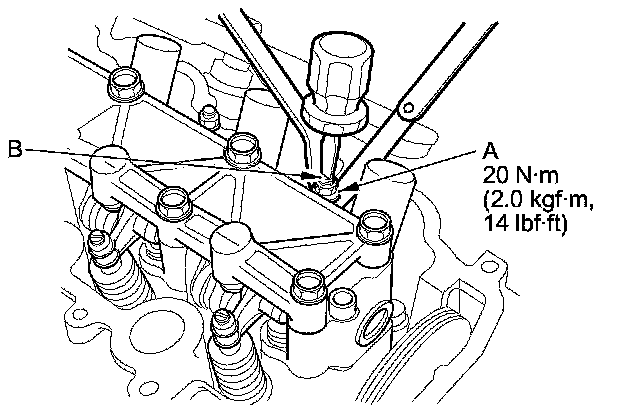 B

A
20 N·m
(2.0 kgf·m,
14 lbf·ft)