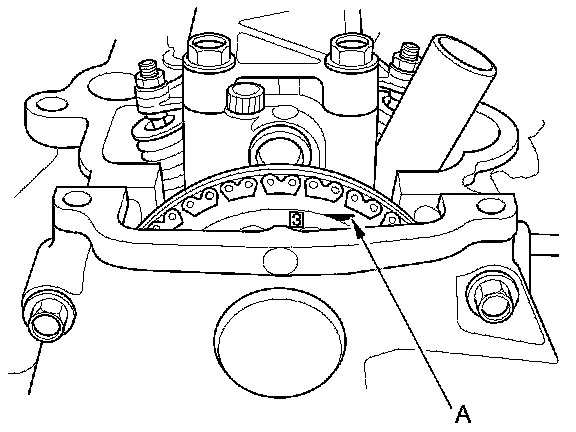 3

A