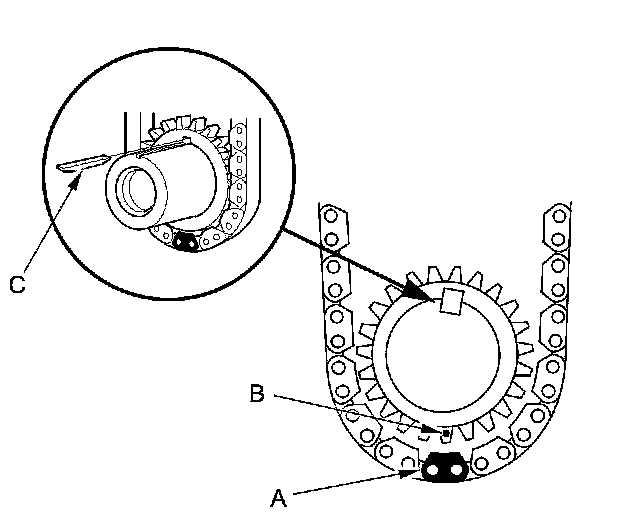 C

B

A