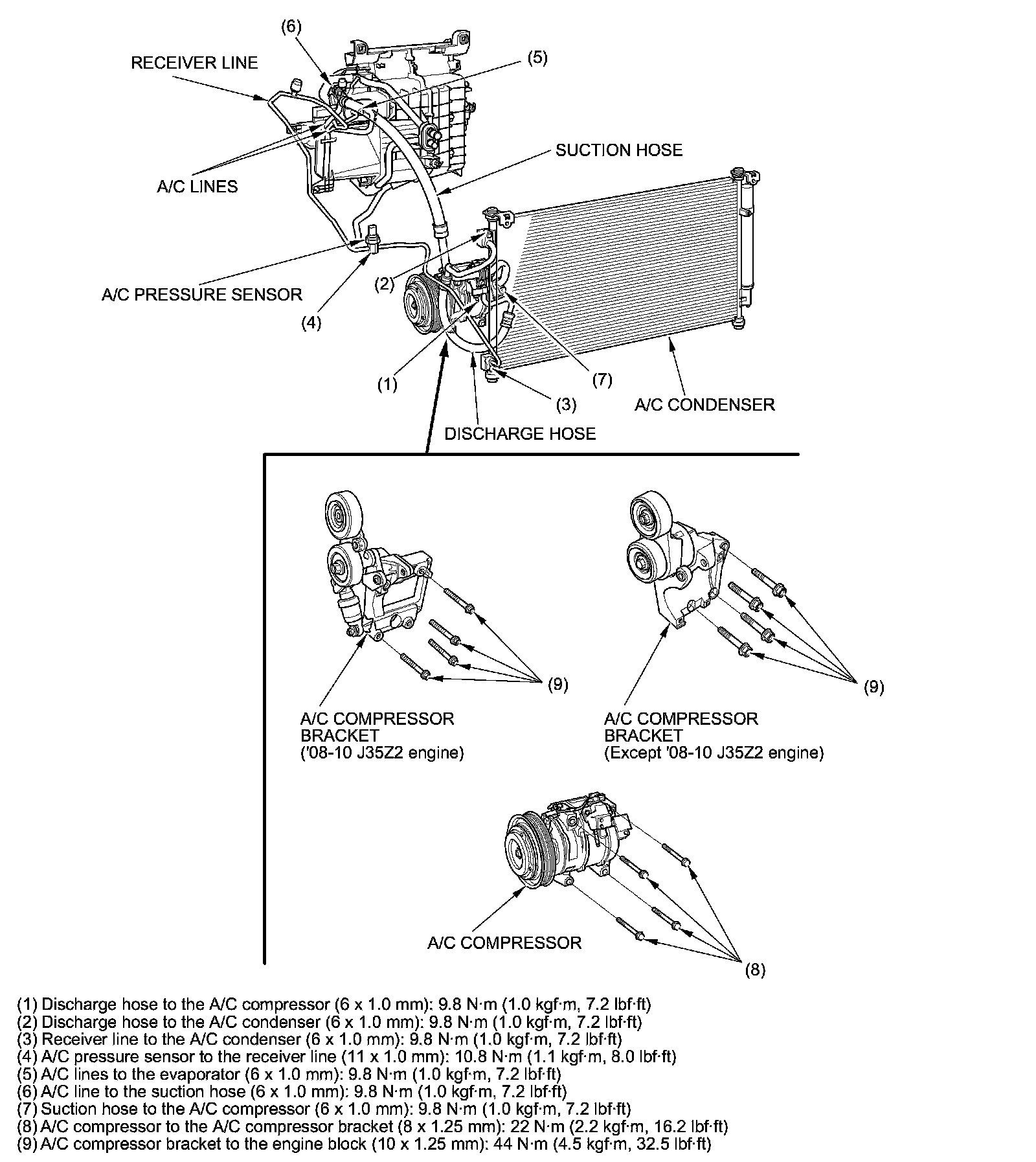 (6)
RECEIVER LINE
(5)
SUCTION HOSE
A/C LINES
A/C PRESSURE SENSOR
(2)
(4)
(1)
(7)
(3)
A/C CONDENSER
DISCHARGE HOSE

(9)
A/C COMPRESSOR BRACKET ('08-10 J35Z2 engine)

(9)
A/C COMPRESSOR BRACKET (Except '08-10 J35Z2 engine)

A/C COMPRESSOR
(8)

(1) Discharge hose to the A/C compressor (6 x 1.0 mm): 9.8 N·m (1.0 kgf·m, 7.2 lbf·ft)
(2) Discharge hose to the A/C condenser (6 x 1.0 mm): 9.8 N·m (1.0 kgf·m, 7.2 lbf·ft)
(3) Receiver line to the A/C condenser (6 x 1.0 mm): 9.8 N·m (1.0 kgf·m, 7.2 lbf·ft)
(4) A/C pressure sensor to the receiver line (11 x 1.0 mm): 10.8 N·m (1.1 kgf·m, 8.0 lbf·ft)
(5) A/C lines to the evaporator (6 x 1.0 mm): 9.8 N·m (1.0 kgf·m, 7.2 lbf·ft)
(6) A/C line to the suction hose (6 x 1.0 mm): 9.8 N·m (1.0 kgf·m, 7.2 lbf·ft)
(7) Suction hose to the A/C compressor (6 x 1.0 mm): 9.8 N·m (1.0 kgf·m, 7.2 lbf·ft)
(8) A/C compressor to the A/C compressor bracket (8 x 1.25 mm): 22 N·m (2.2 kgf·m, 16.2 lbf·ft)
(9) A/C compressor bracket to the engine block (10 x 1.25 mm): 44 N·m (4.5 kgf·m, 32.5 lbf·ft)