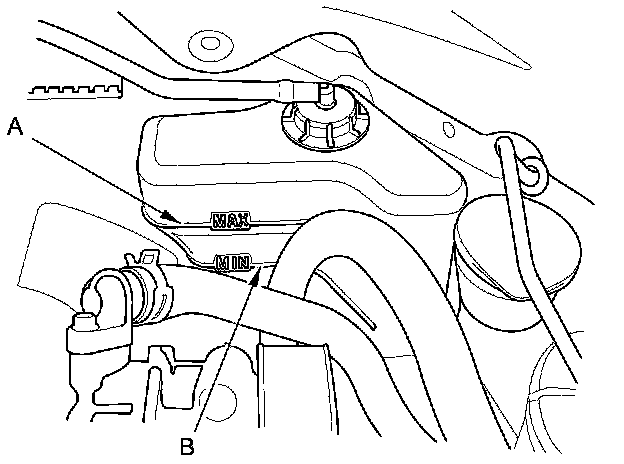 A
MAX
MIN
B