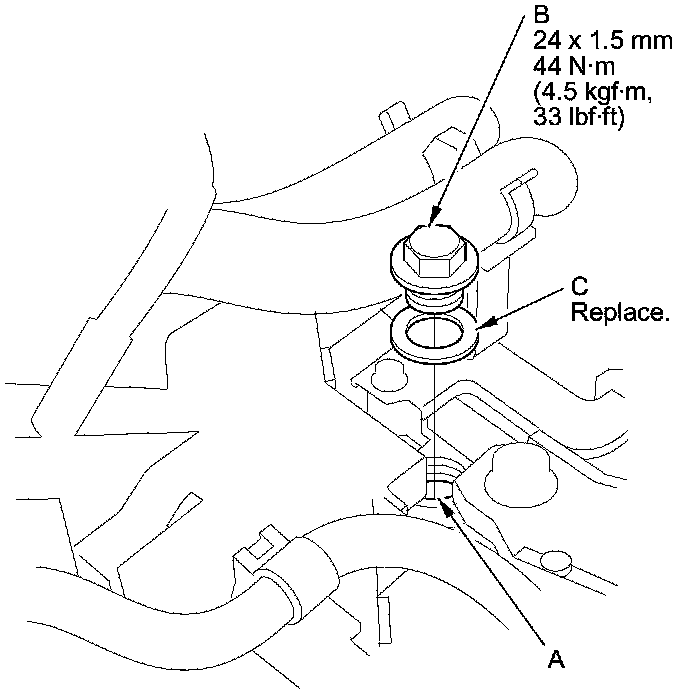 B
24 x 1.5 mm
44 N·m
(4.5 kgf·m,
33 lbf·ft)

C
Replace.

A