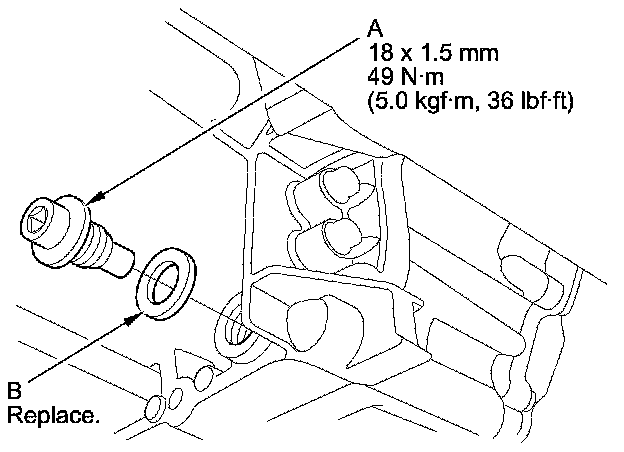 A
18 x 1.5 mm
49 N·m
(5.0 kgf·m, 36 lbf·ft)

B
Replace.