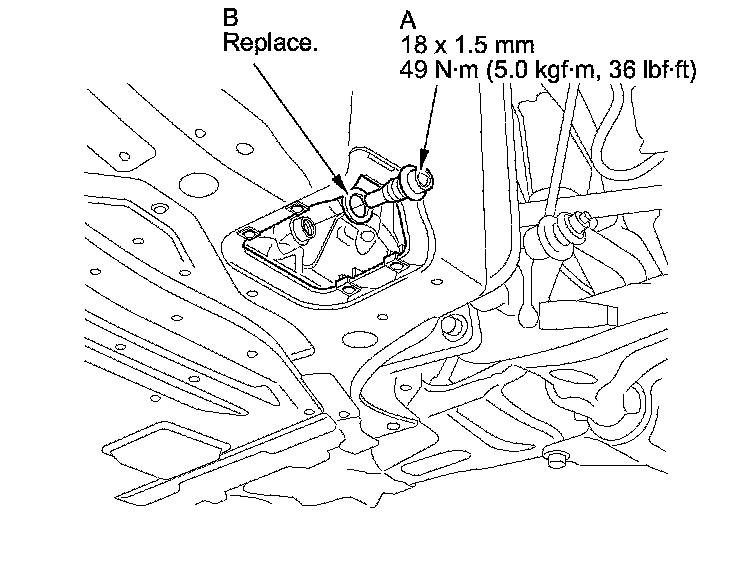 B
Replace.

A
18 x 1.5 mm
49 N·m (5.0 kgf·m, 36 lbf·ft)