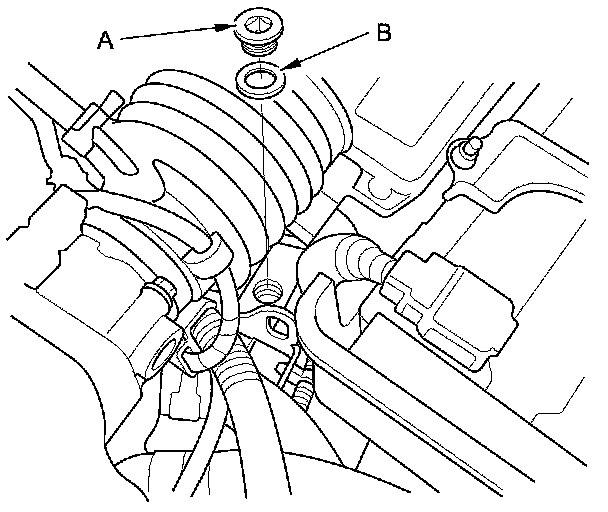 A
B