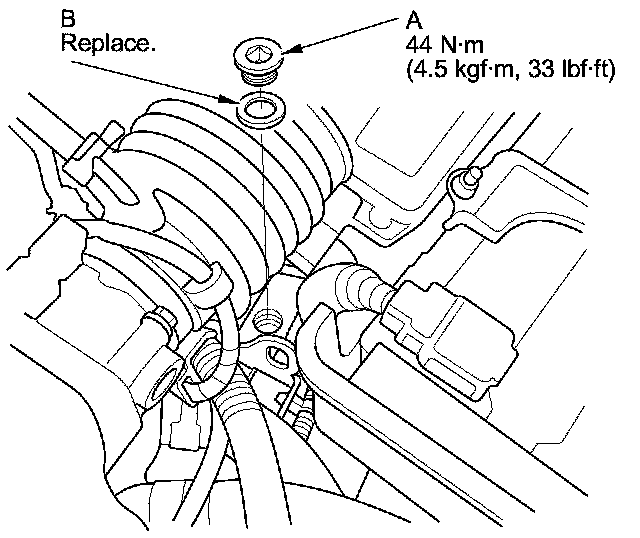 B
Replace.

A
44 N·m
(4.5 kgf·m, 33 lbf·ft)