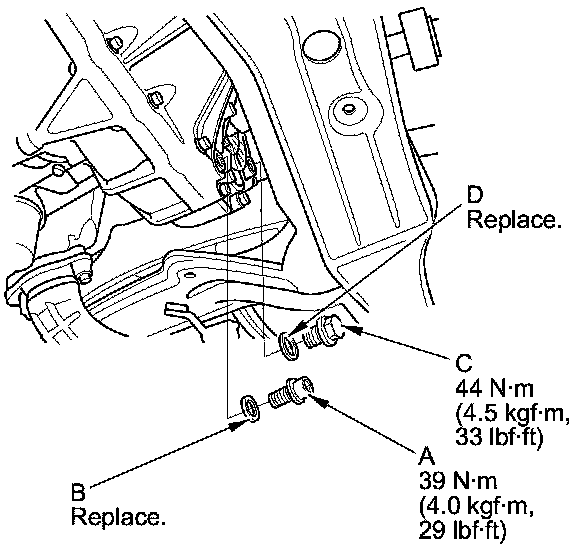 D
Replace.

C
44 N·m
(4.5 kgf·m,
33 lbf·ft)

A
39 N·m
(4.0 kgf·m,
29 lbf·ft)

B
Replace.