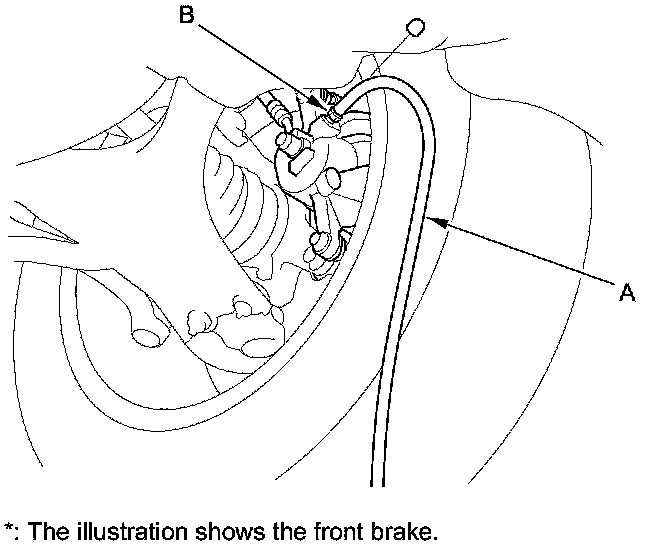 B

A

*: The illustration shows the front brake.