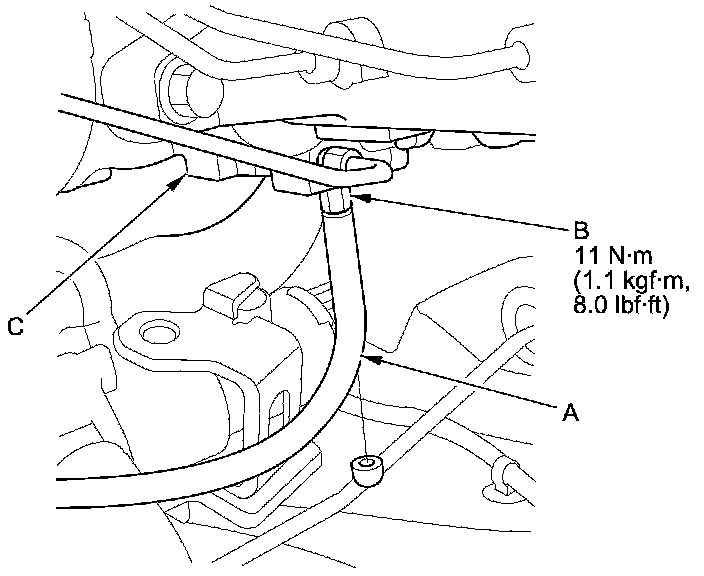 B
11 N·m
(1.1 kgf·m,
8.0 lbf·ft)

C

A