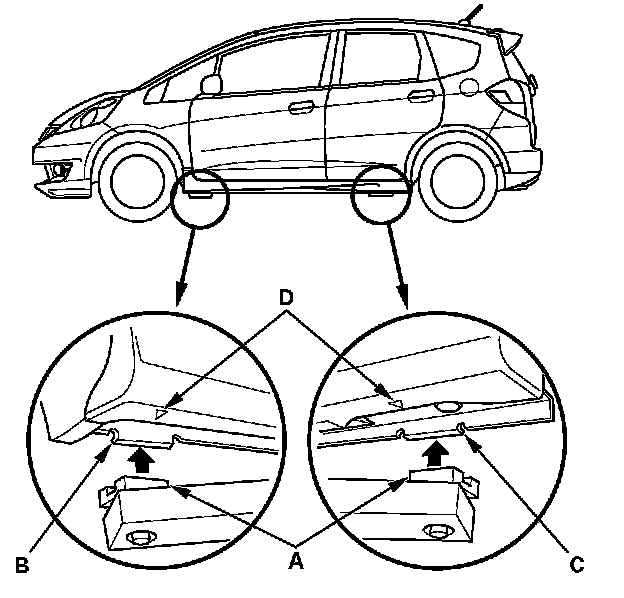 D
B
A
C