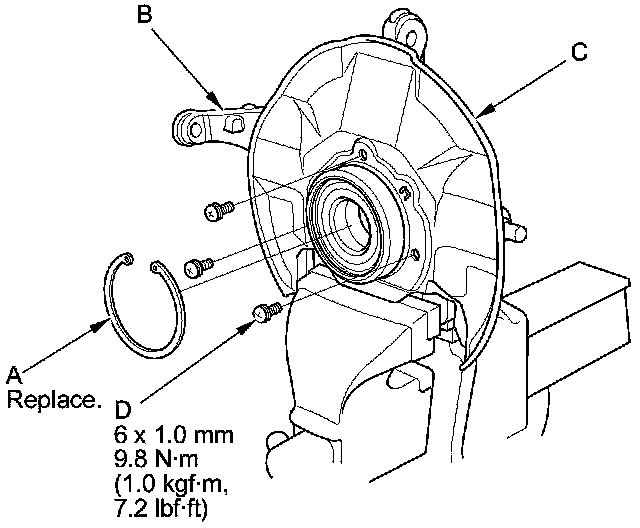 B

C

A
Replace.

D
6 x 1.0 mm
9.8 N·m
(1.0 kgf·m,
7.2 lbf·ft)